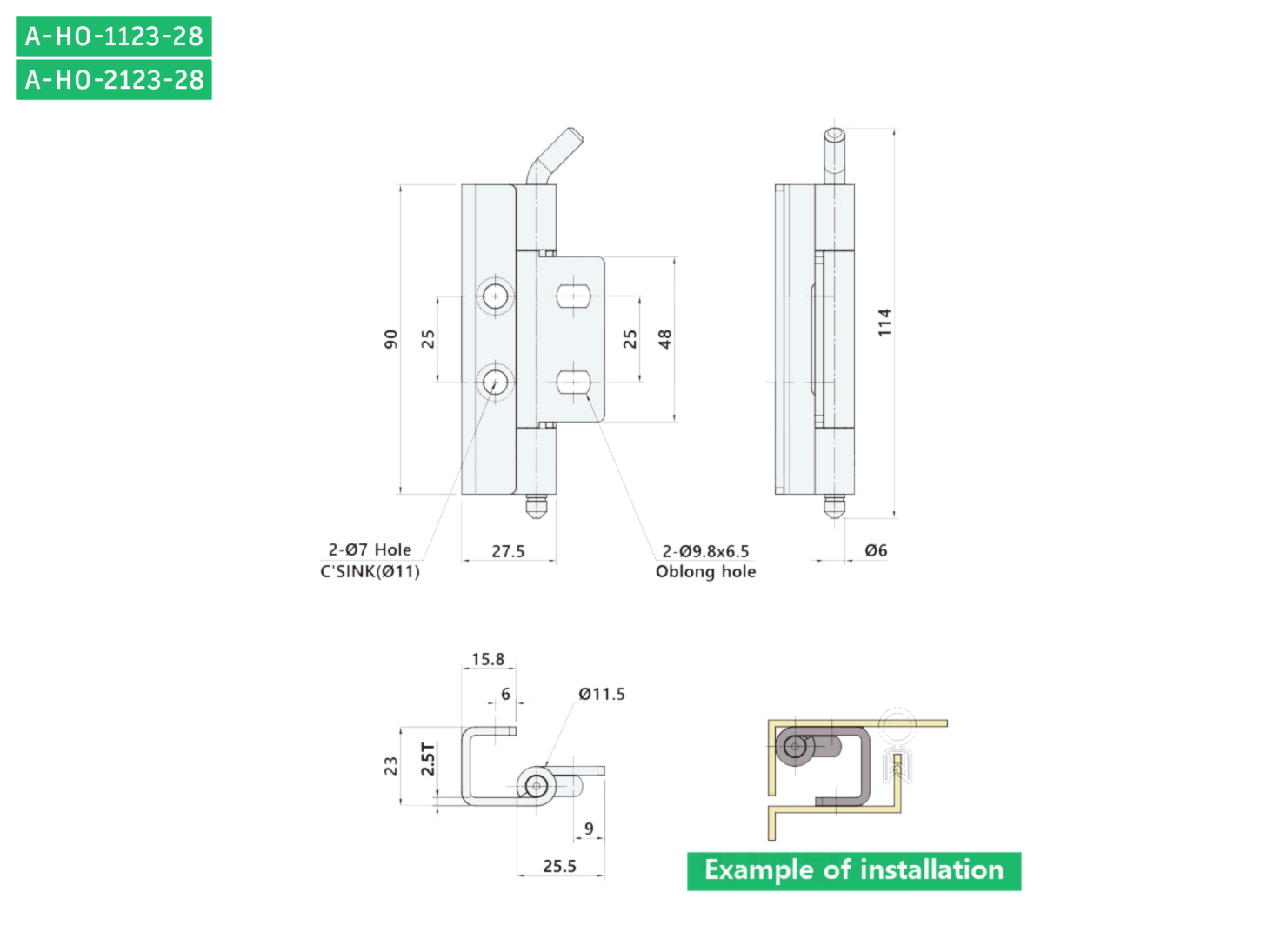 A-HO-1123-28
A-HO-2123-28

90
25
25
48
114

2-Ø7 Hole
C'SINK(Ø11)

27.5

2-Ø9.8x6.5
Oblong hole

Ø6

15.8
6
Ø11.5
23
2.5T
9
25.5

Example of installation