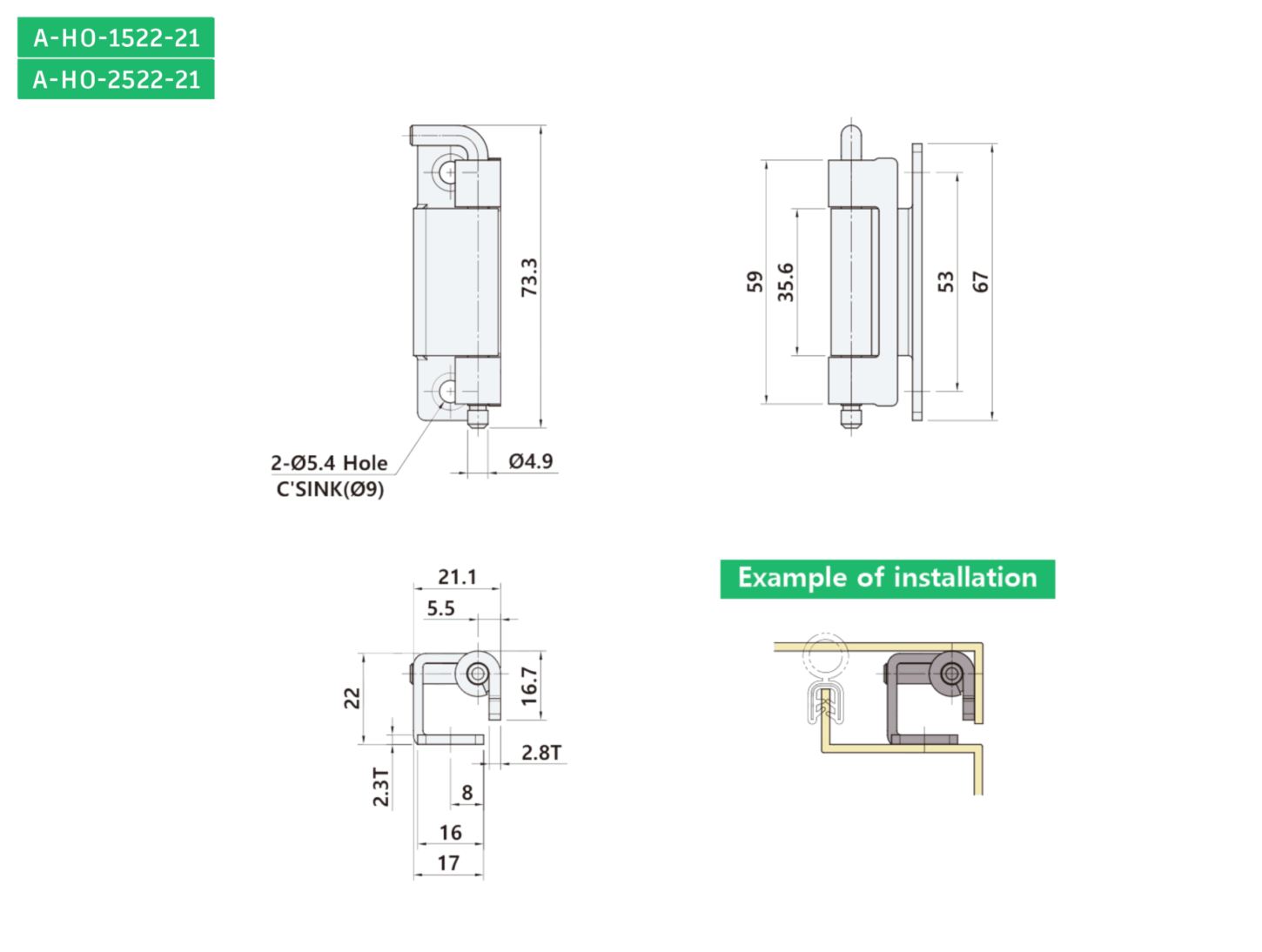 A-HO-1522-21
A-HO-2522-21

73.3
2-Ø5.4 Hole
C'SINK(Ø9)
Ø4.9

59
35.6
53
67

21.1
5.5
22
16.7
2.8T
2.3T
8
16
17

Example of installation