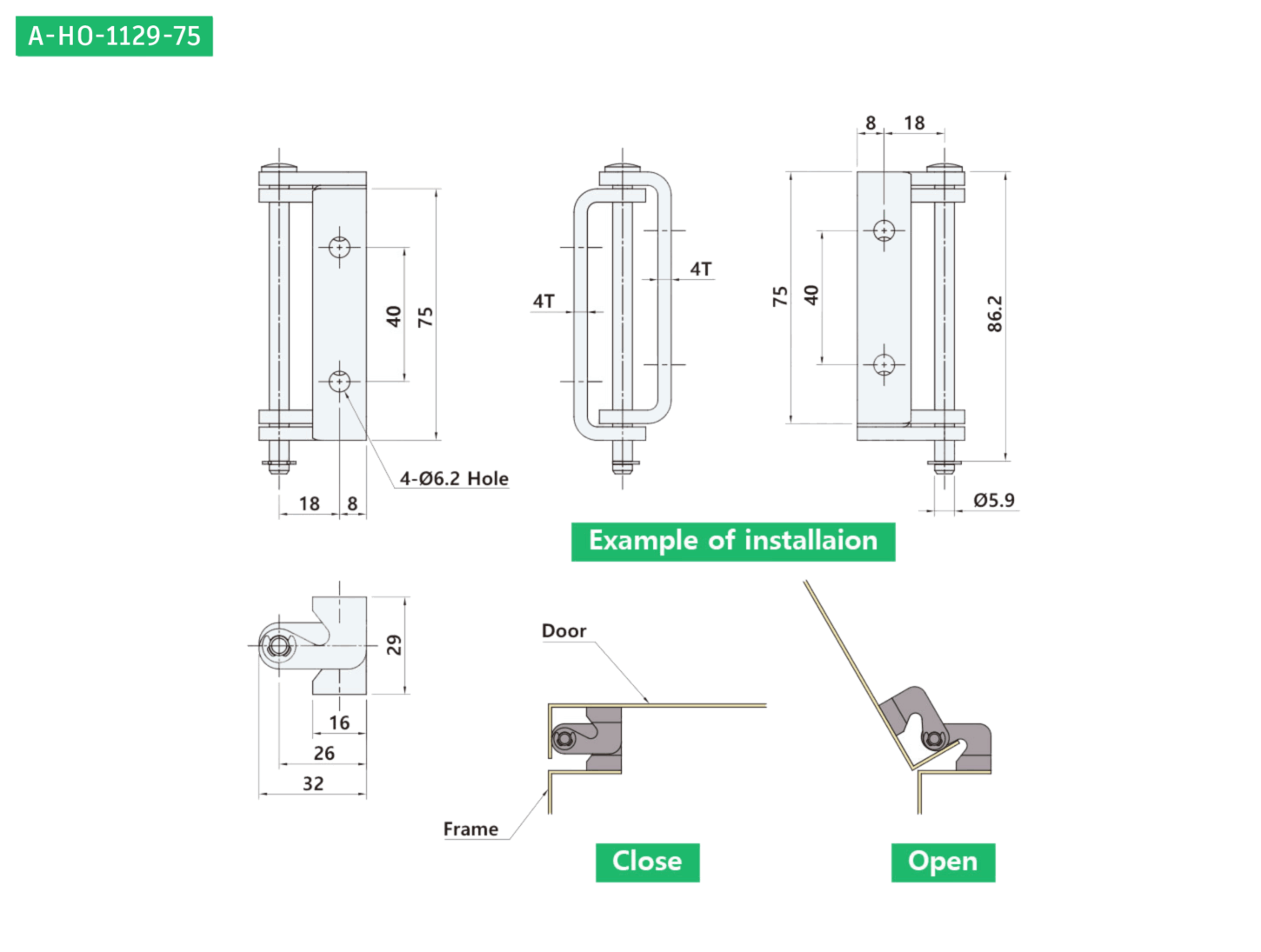 A-HO-1129-75

40
75
4-Ø6.2 Hole
18 8

4T
4T

8 18
75
40
86.2
Ø5.9

Example of installaion

29
16
26
32

Door
Frame

Close

Open