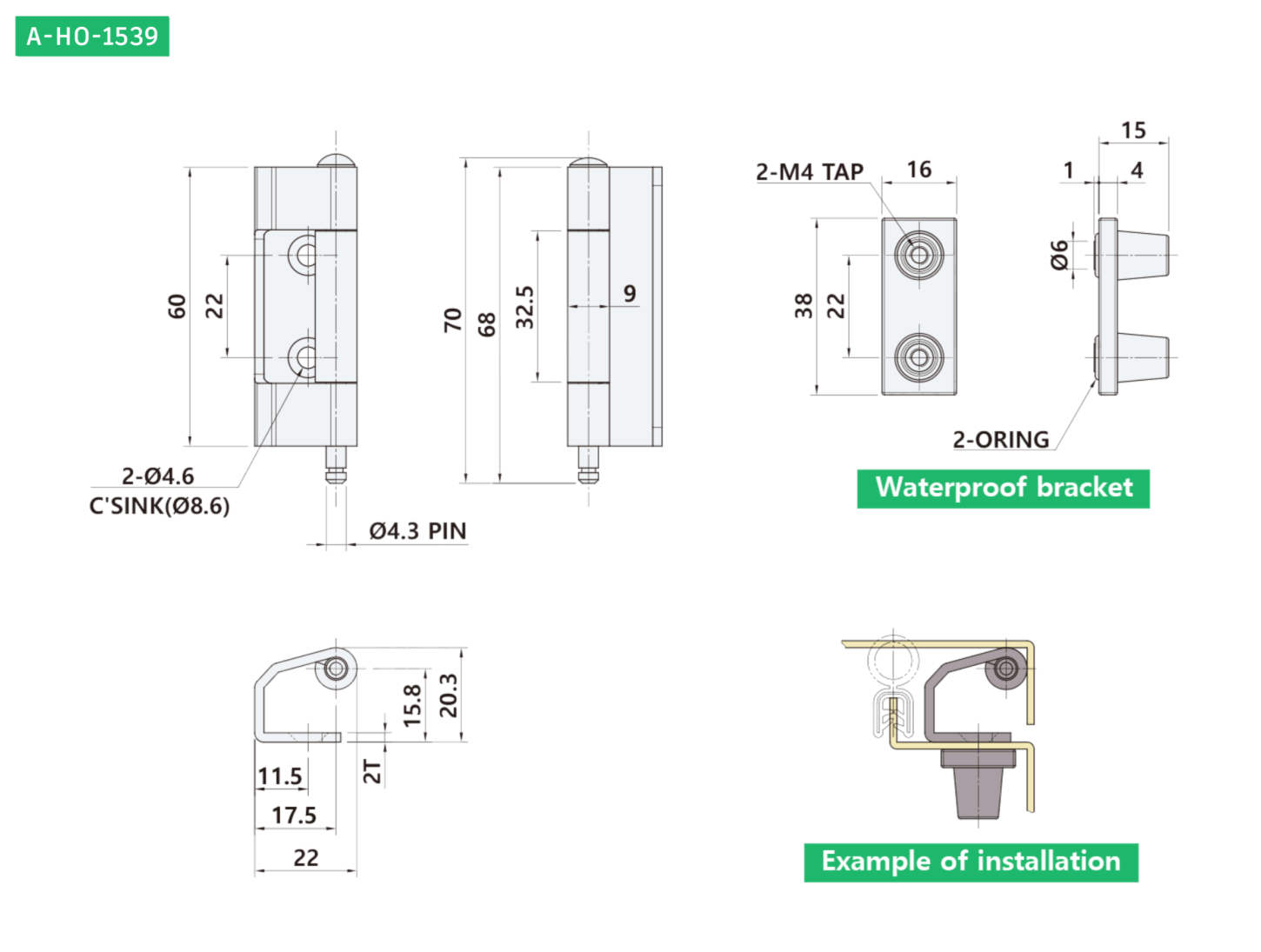 A-HO-1539

60
22
2-Ø4.6
C'SINK(Ø8.6)
Ø4.3 PIN
70
68
32.5
9

2-M4 TAP
16
38
22
15
1
4
Ø6
2-ORING
Waterproof bracket

15.8
20.3
2T
11.5
17.5
22

Example of installation